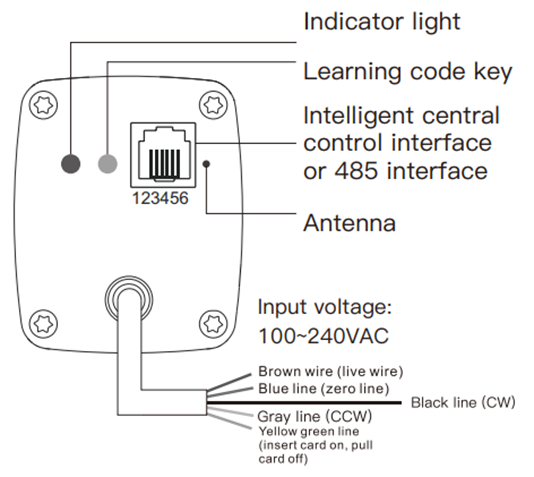 Indicator light

Learning code key

Intelligent central control interface or 485 interface

123456

Antenna

Input voltage: 100~240VAC

Brown wire (live wire)

Blue line (zero line)

Black line (CW)

Gray line (CCW)

Yellow green line (insert card on, pull card off)